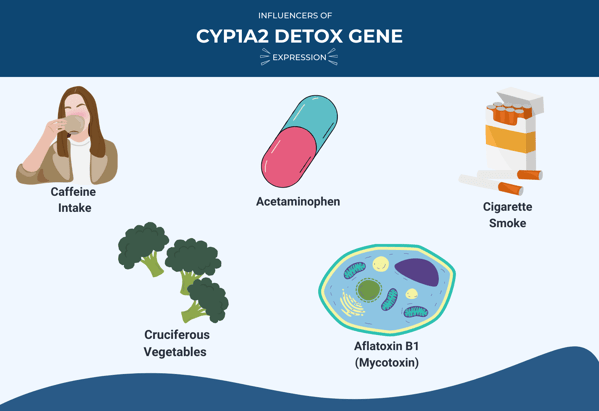 INFLUENCERS OF

CYP1A2 DETOX GENE

EXPRESSION

Caffeine Intake

Acetaminophen

Cigarette Smoke

Cruciferous Vegetables

Aflatoxin B1 (Mycotoxin)